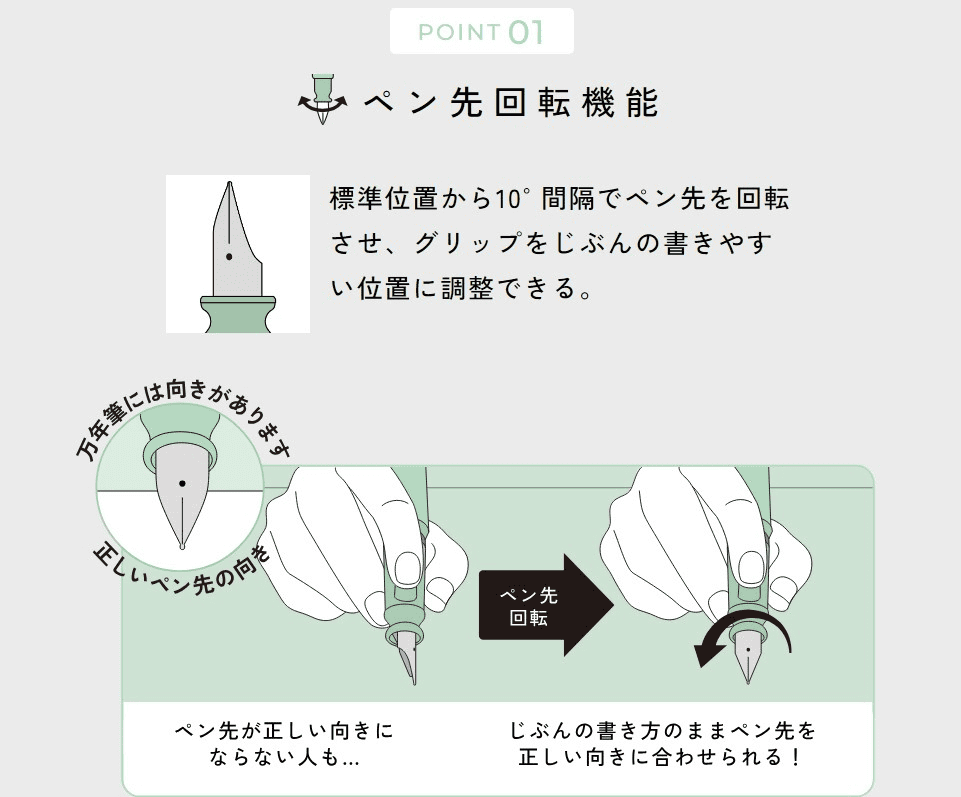 POINT 01

ペン先回転機能

標準位置から10° 間隔でペン先を回転させ、グリップをじぶんの書きやすい位置に調整できる。

万年筆には向きがあります

正しいペン先の向き

ペン先回転

ペン先が正しい向きにならない人も…

じぶんの書き方のままペン先を正しい向きに合わせられる！